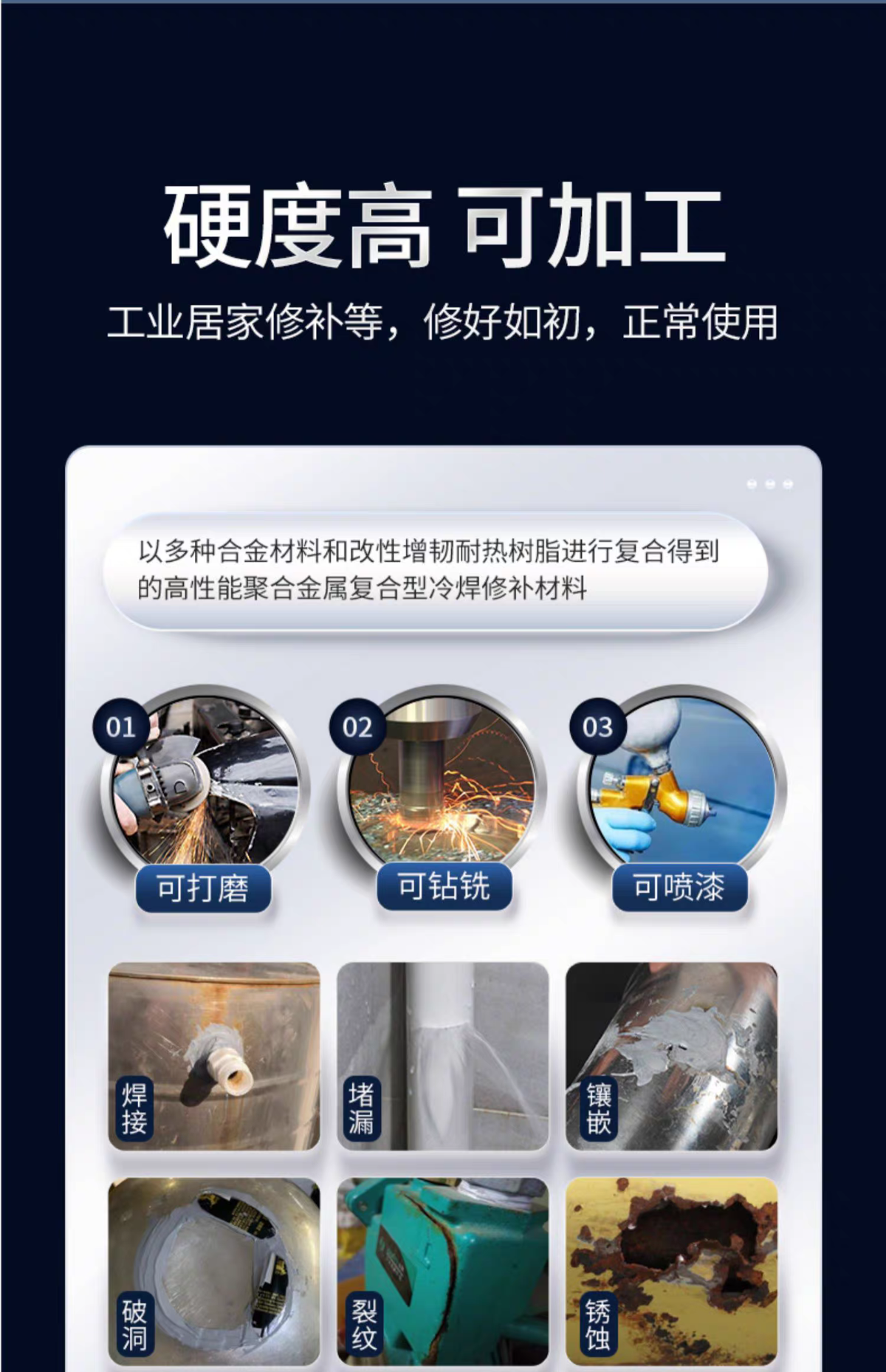 硬度高 可加工

工业居家修补等，修好如初，正常使用

以多种合金材料和改性增韧耐热树脂进行复合得到的高性能聚合金属复合型冷焊修补材料

01
可打磨

02
可钻铣

03
可喷漆

焊接

堵漏

镶嵌

破洞

裂纹

锈蚀