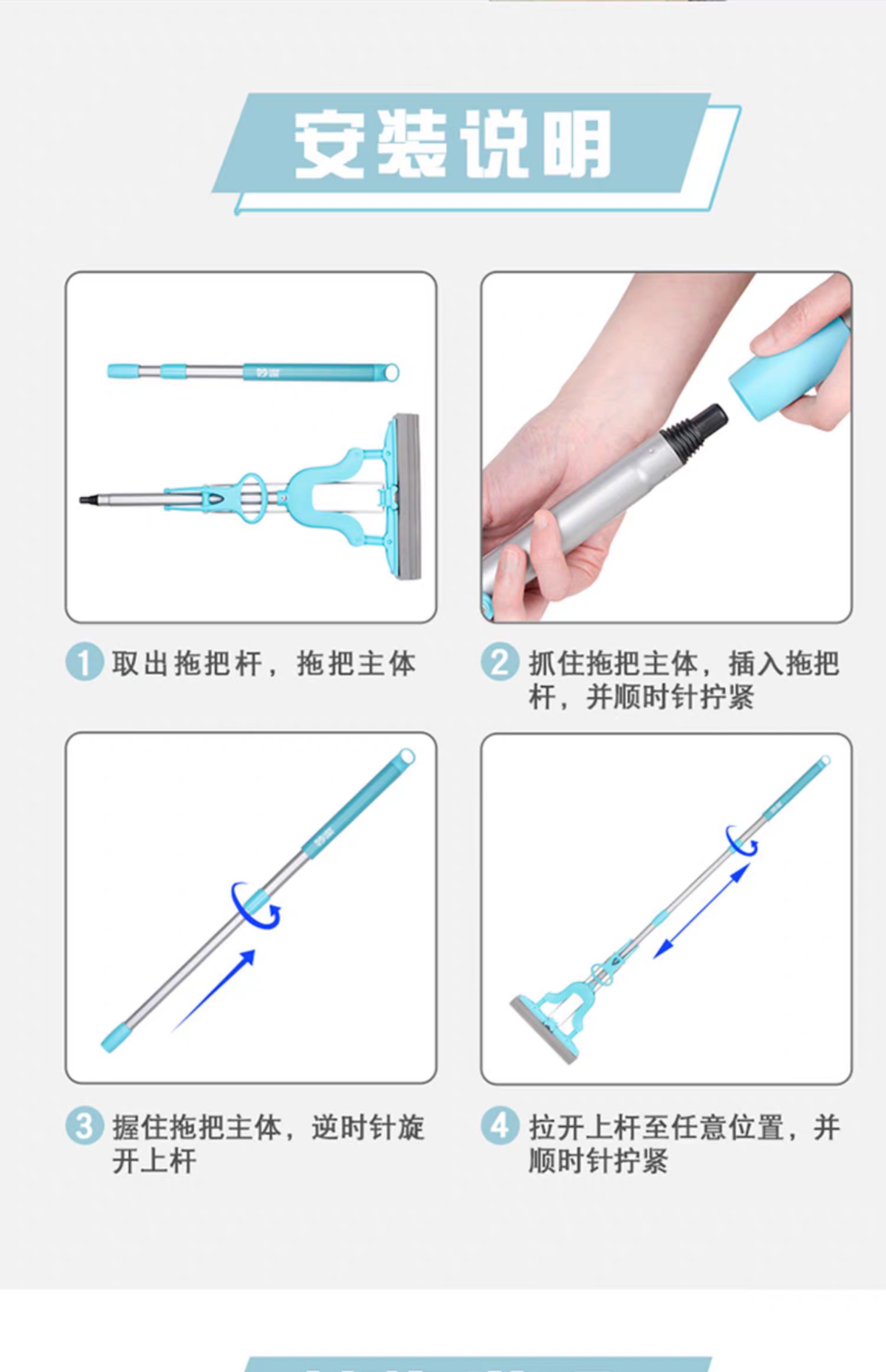 安装说明

1 取出拖把杆，拖把主体

2 抓住拖把主体，插入拖把杆，并顺时针拧紧

3 握住拖把主体，逆时针旋开上杆

4 拉开上杆至任意位置，并顺时针拧紧