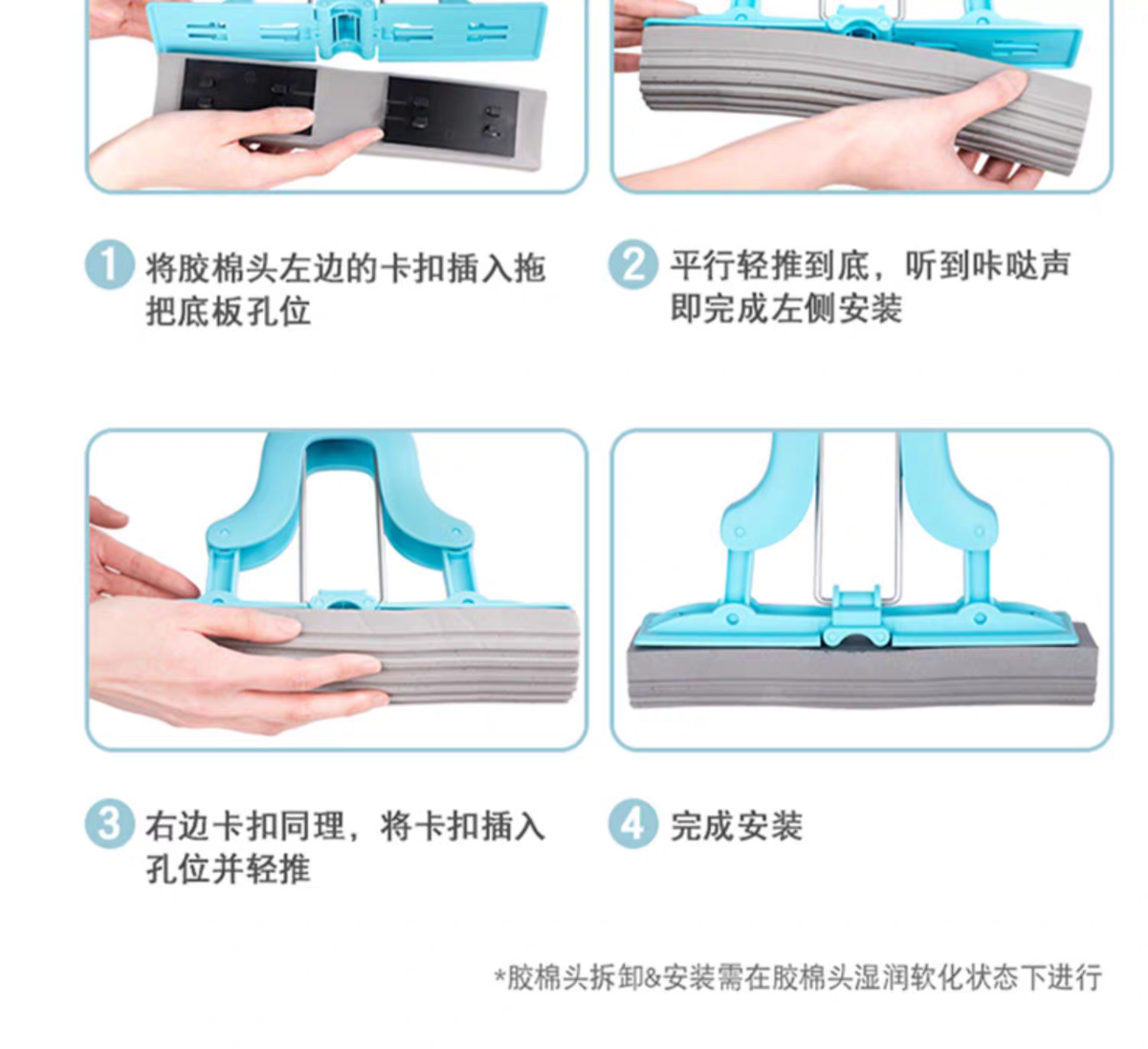 1 将胶棉头左边的卡扣插入拖把底板孔位

2 平行轻推到底，听到咔哒声即完成左侧安装

3 右边卡扣同理，将卡扣插入孔位并轻推

4 完成安装

*胶棉头拆卸&安装需在胶棉头湿润软化状态下进行