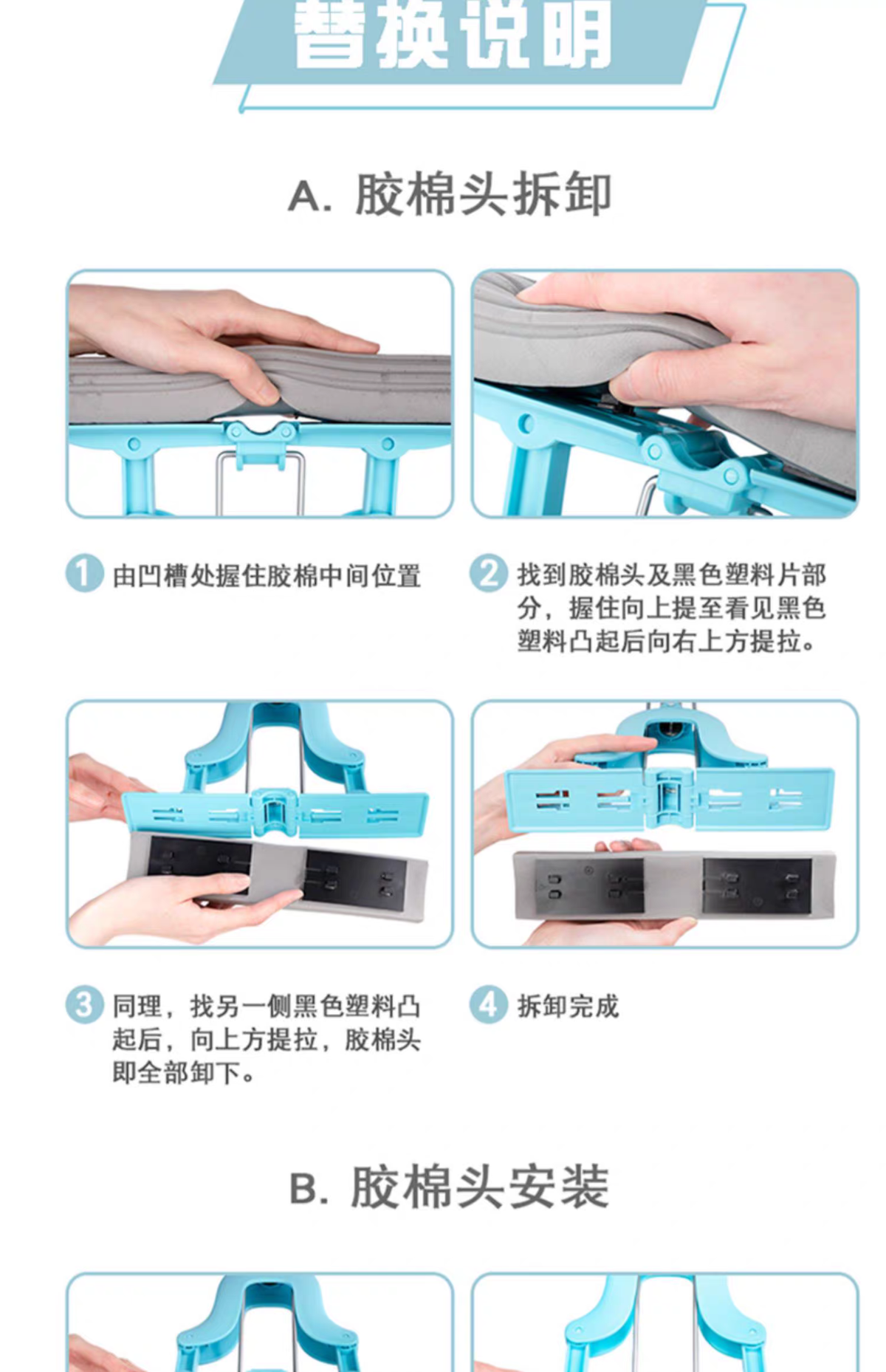 替换说明

A. 胶棉头拆卸

1 由凹槽处握住胶棉中间位置

2 找到胶棉头及黑色塑料片部分，握住向上提至看见黑色塑料凸起后向右上方提拉。

3 同理，找另一侧黑色塑料凸起后，向上方提拉，胶棉头即全部卸下。

4 拆卸完成

B. 胶棉头安装